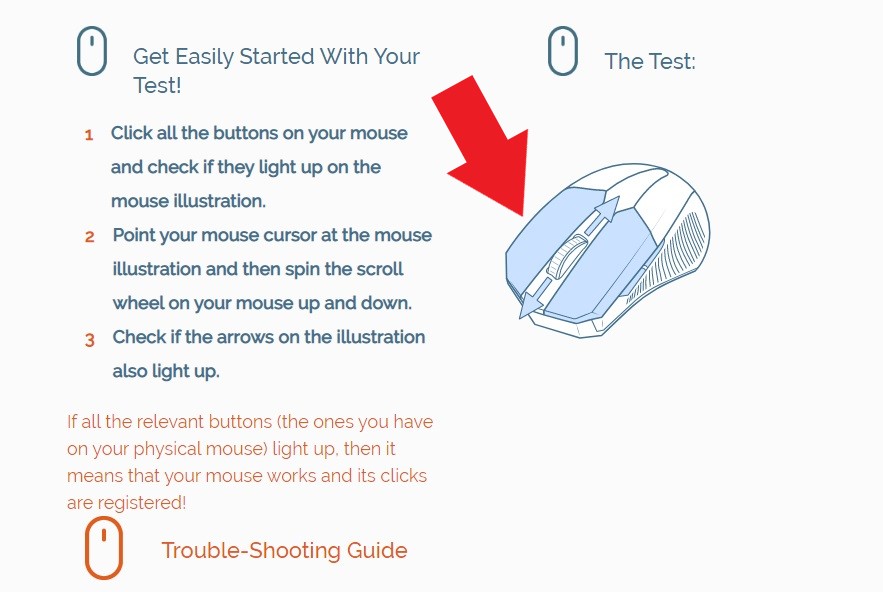 Get Easily Started With Your Test!

1 Click all the buttons on your mouse and check if they light up on the mouse illustration.
2 Point your mouse cursor at the mouse illustration and then spin the scroll wheel on your mouse up and down.
3 Check if the arrows on the illustration also light up.

If all the relevant buttons (the ones you have on your physical mouse) light up, then it means that your mouse works and its clicks are registered!

Trouble-Shooting Guide

The Test: