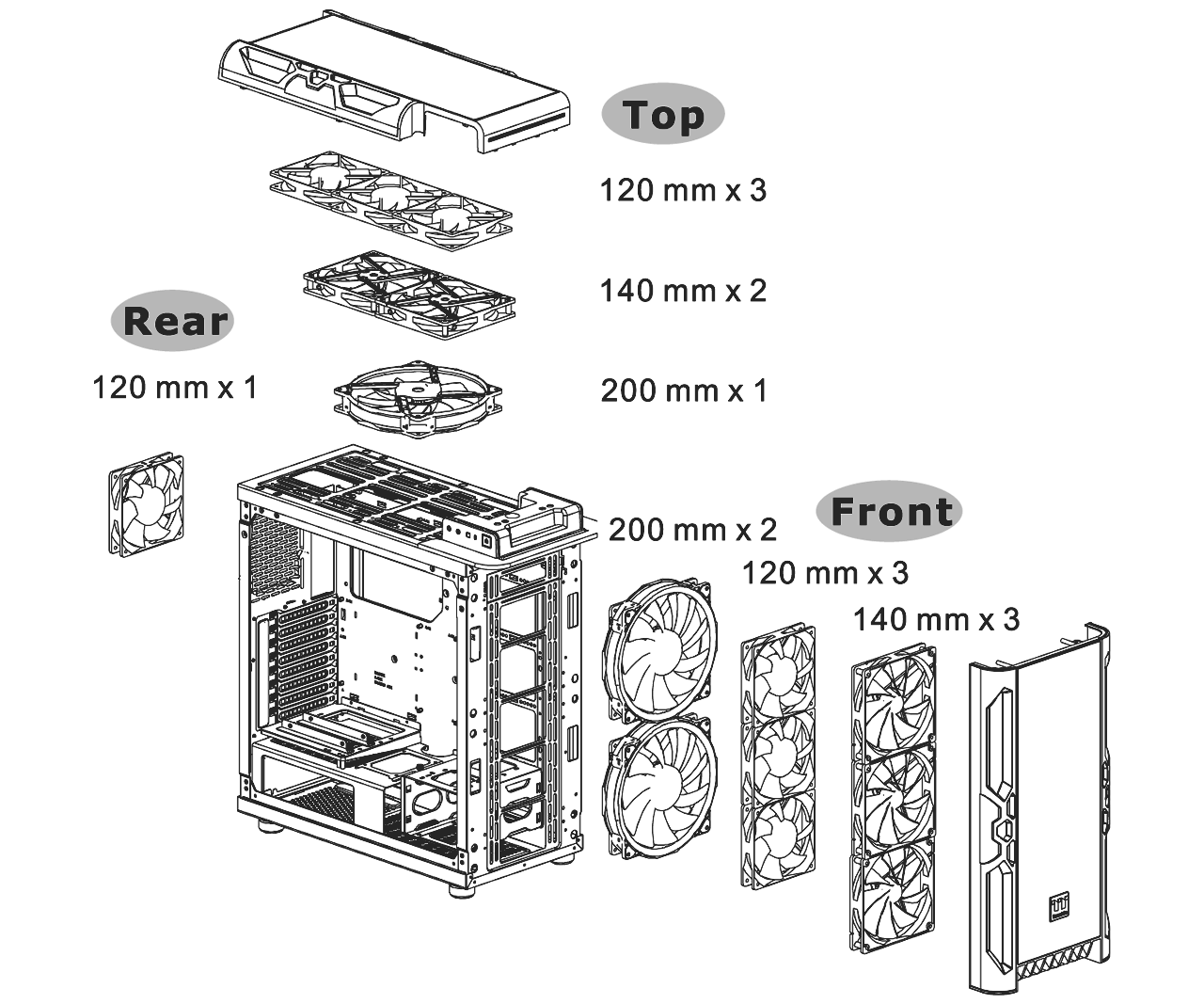 Top

120 mm x 3

140 mm x 2

200 mm x 1

Rear

120 mm x 1

Front

200 mm x 2

120 mm x 3

140 mm x 3