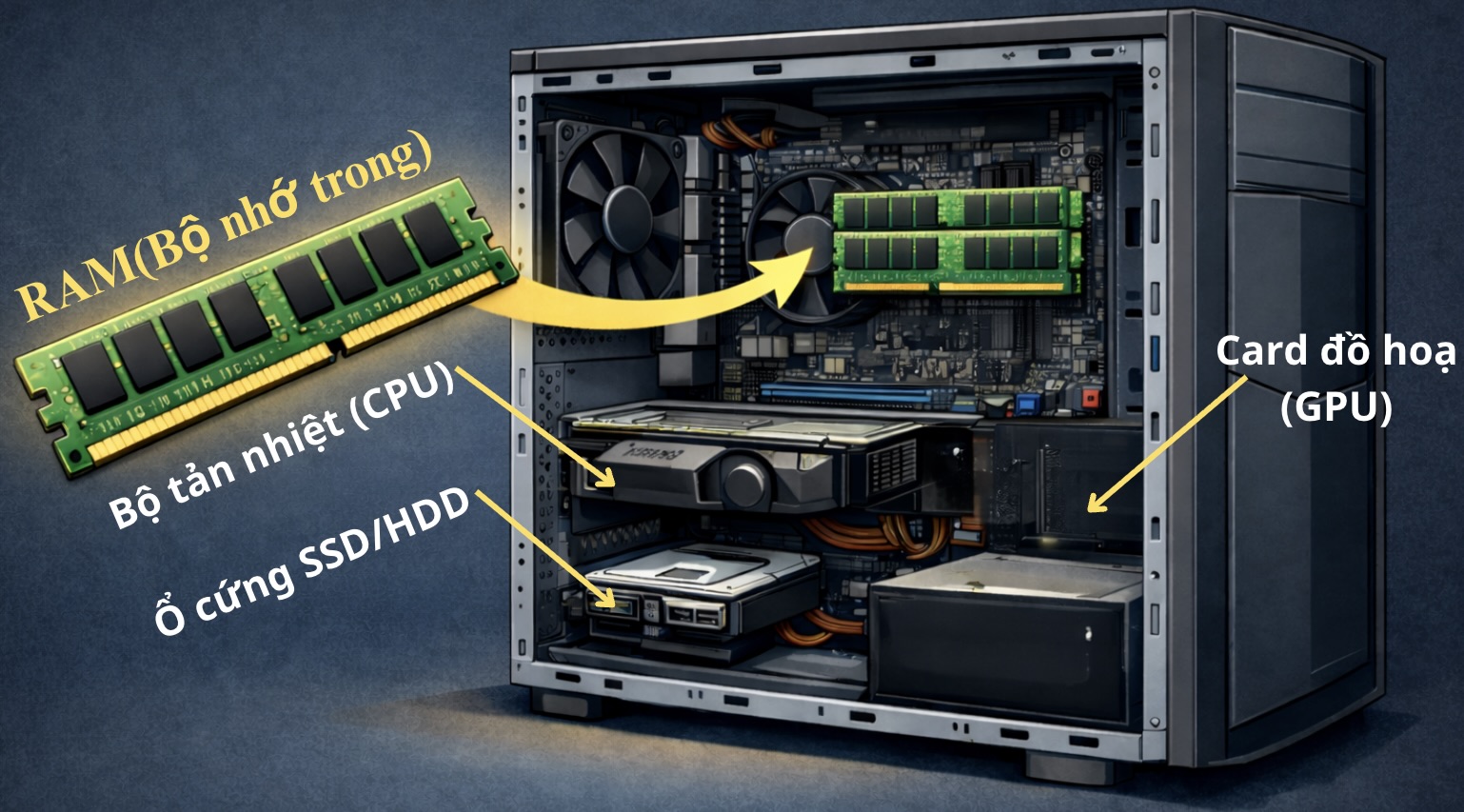 RAM(Bộ nhớ trong)

Bộ tản nhiệt (CPU)

Ổ cứng SSD/HDD

Card đồ hoạ (GPU)