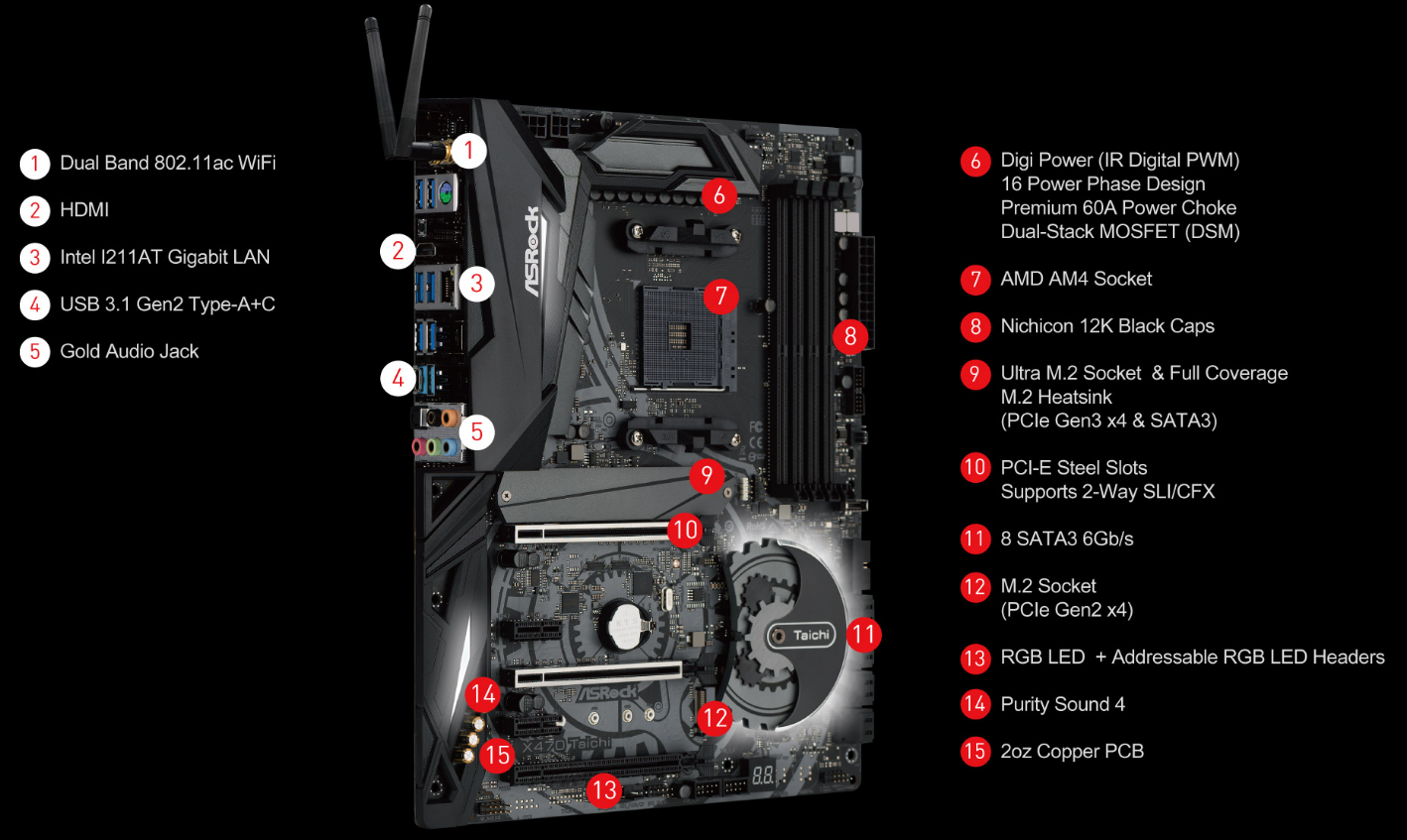 1 Dual Band 802.11ac WiFi

2 HDMI

3 Intel I211AT Gigabit LAN

4 USB 3.1 Gen2 Type-A+C

5 Gold Audio Jack

1

2

3

4

5

6

7

8

9

10

11

12

13

14

15

ASRock

Taichi

ASRock

X470 Taichi

6 Digi Power (IR Digital PWM)
16 Power Phase Design
Premium 60A Power Choke
Dual-Stack MOSFET (DSM)

7 AMD AM4 Socket

8 Nichicon 12K Black Caps

9 Ultra M.2 Socket & Full Coverage M.2 Heatsink
(PCIe Gen3 x4 & SATA3)

10 PCI-E Steel Slots
Supports 2-Way SLI/CFX

11 8 SATA3 6Gb/s

12 M.2 Socket
(PCIe Gen2 x4)

13 RGB LED + Addressable RGB LED Headers

14 Purity Sound 4

15 2oz Copper PCB