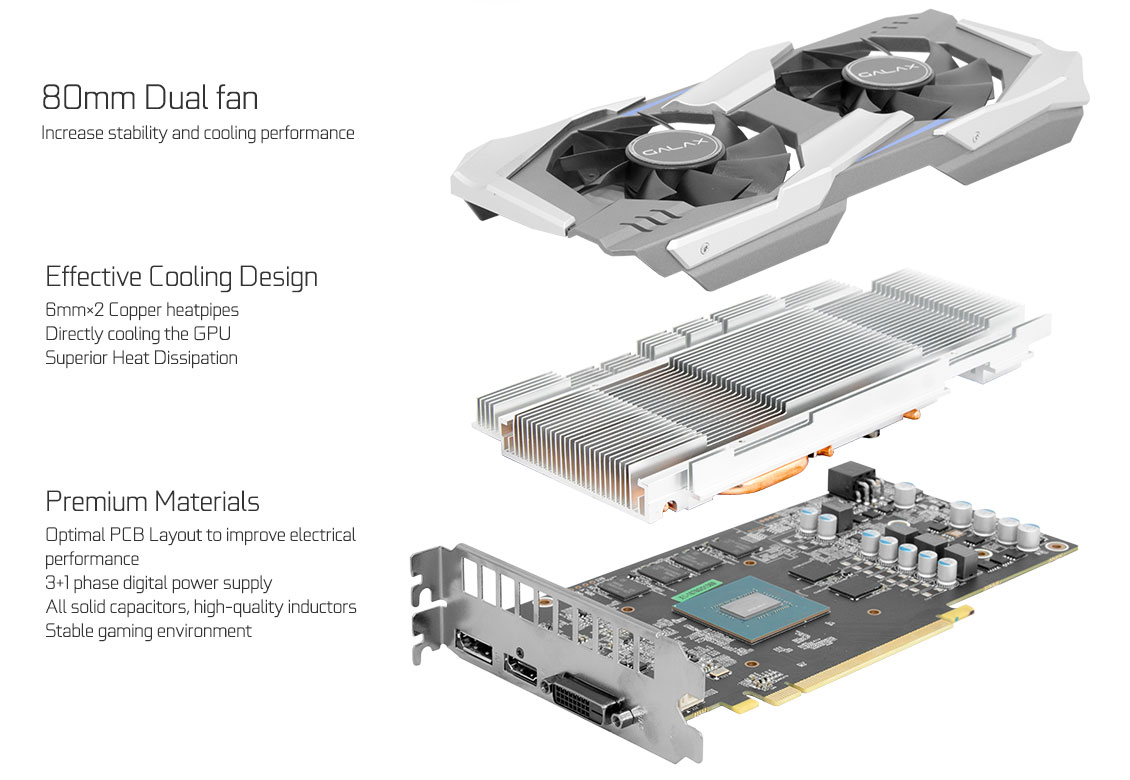 80mm Dual fan
Increase stability and cooling performance

GALAX

GALAX

Effective Cooling Design
6mm×2 Copper heatpipes
Directly cooling the GPU
Superior Heat Dissipation

Premium Materials
Optimal PCB Layout to improve electrical performance
3+1 phase digital power supply
All solid capacitors, high-quality inductors
Stable gaming environment